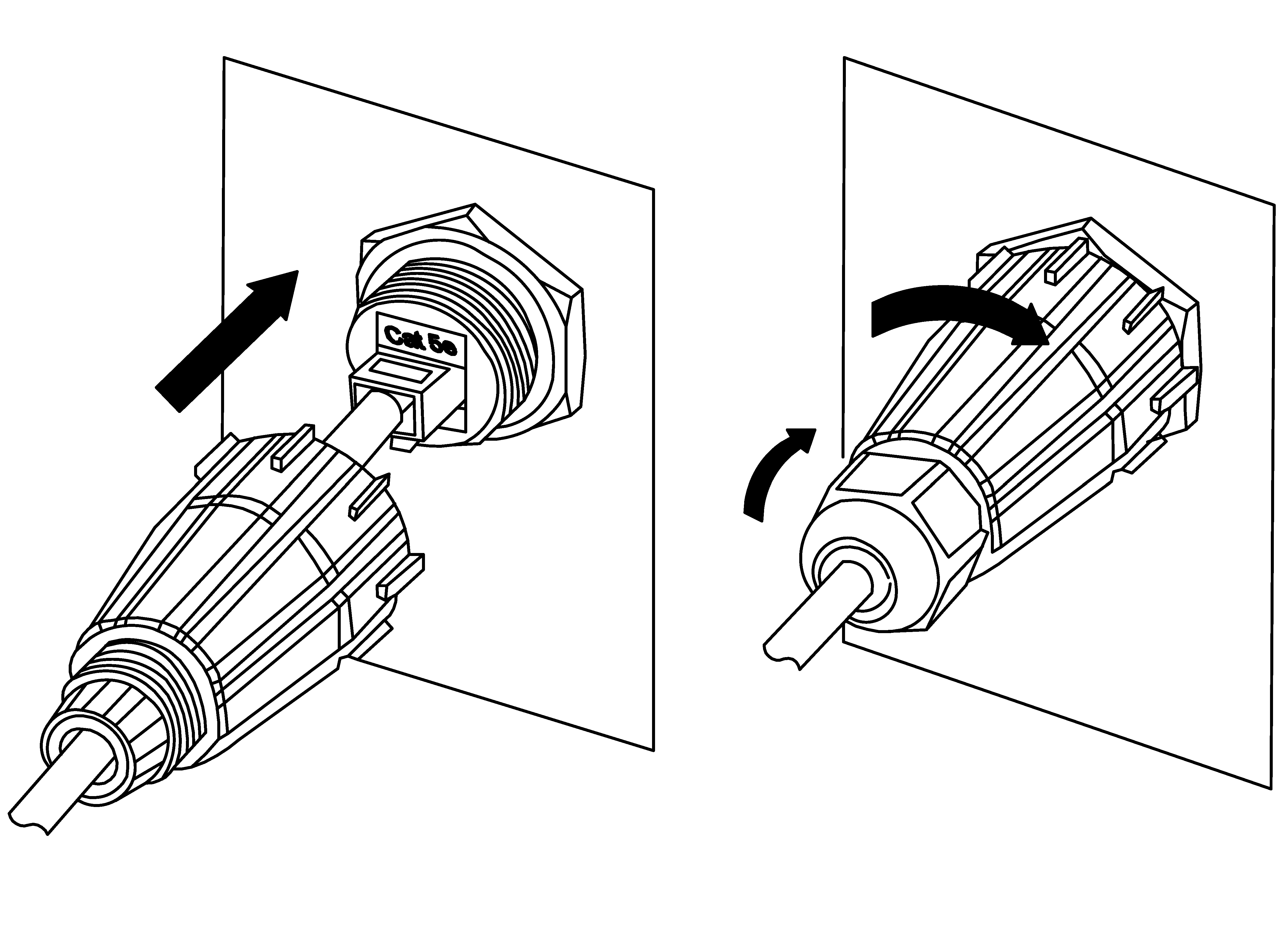 Cat 5e